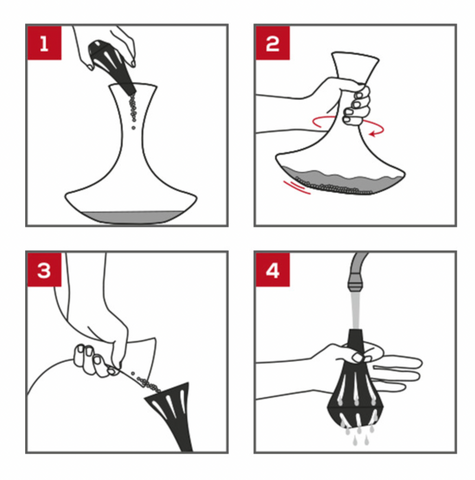 1

2

3

4